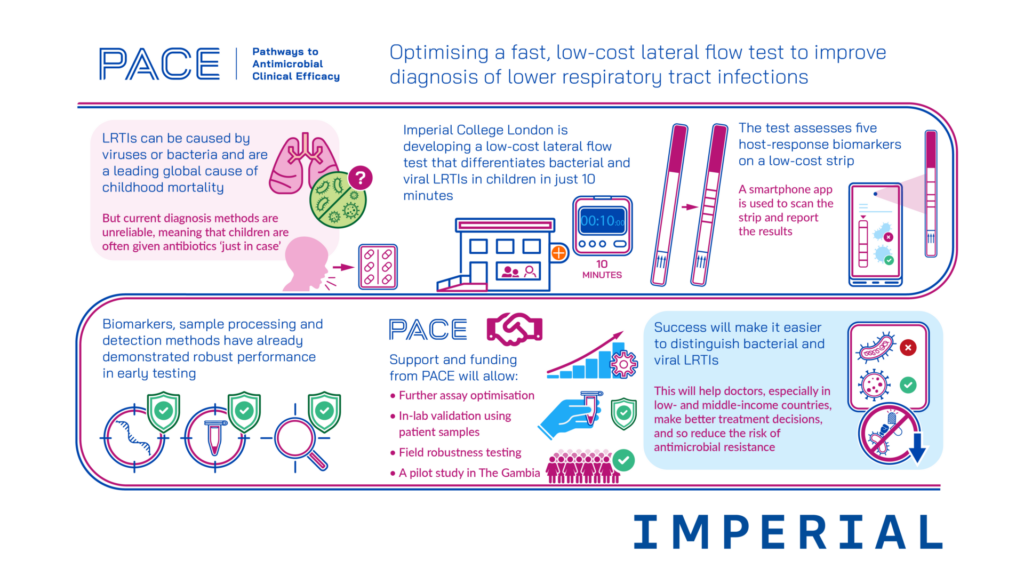 PACE
Pathways to Antimicrobial Clinical Efficacy

Optimising a fast, low-cost lateral flow test to improve diagnosis of lower respiratory tract infections

LRTIs can be caused by viruses or bacteria and are a leading global cause of childhood mortality

But current diagnosis methods are unreliable, meaning that children are often given antibiotics 'just in case'

?

Imperial College London is developing a low-cost lateral flow test that differentiates bacterial and viral LRTIs in children in just 10 minutes

00:10

10 MINUTES

The test assesses five host-response biomarkers on a low-cost strip

A smartphone app is used to scan the strip and report the results

Biomarkers, sample processing and detection methods have already demonstrated robust performance in early testing

PACE

Support and funding from PACE will allow:

• Further assay optimisation
• In-lab validation using patient samples
• Field robustness testing
• A pilot study in The Gambia

Success will make it easier to distinguish bacterial and viral LRTIs

This will help doctors, especially in low- and middle-income countries, make better treatment decisions, and so reduce the risk of antimicrobial resistance

IMPERIAL